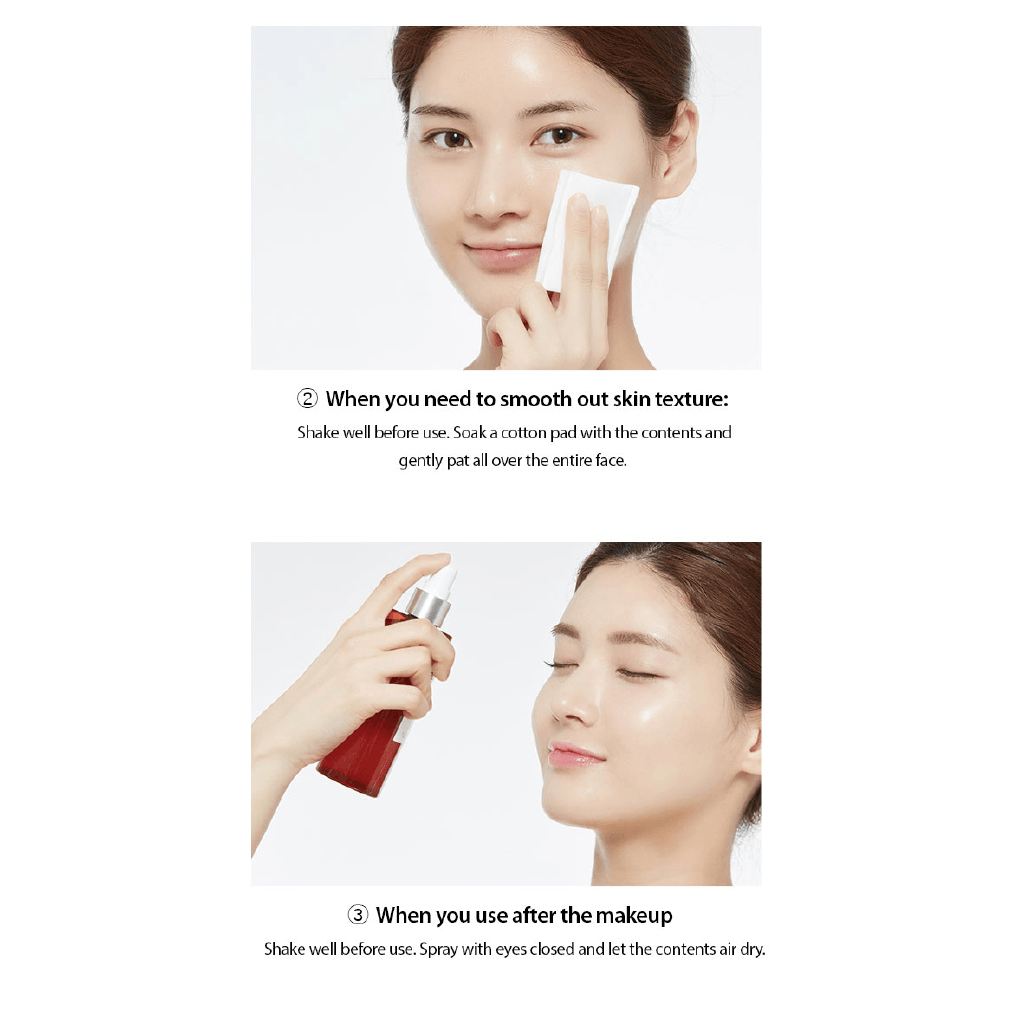 ② When you need to smooth out skin texture:
Shake well before use. Soak a cotton pad with the contents and gently pat all over the entire face.

③ When you use after the makeup
Shake well before use. Spray with eyes closed and let the contents air dry.