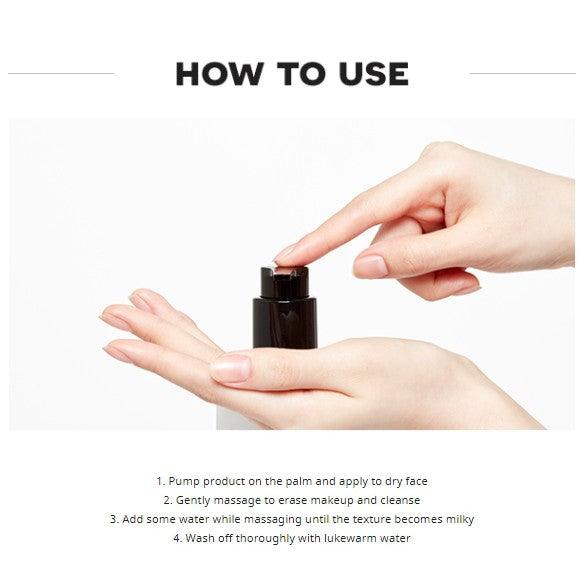 HOW TO USE

1. Pump product on the palm and apply to dry face
2. Gently massage to erase makeup and cleanse
3. Add some water while massaging until the texture becomes milky
4. Wash off thoroughly with lukewarm water